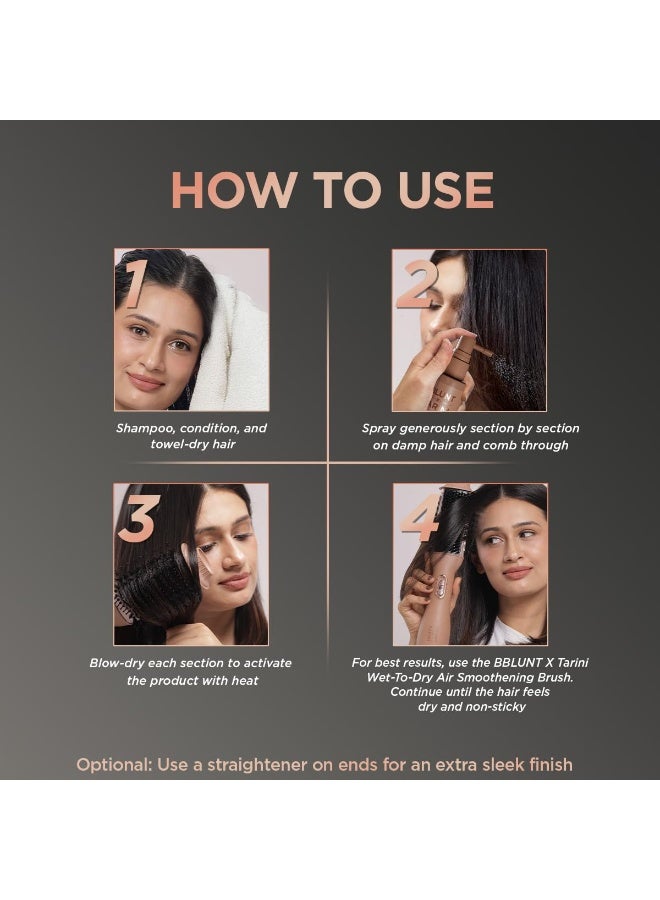 HOW TO USE

1

Shampoo, condition, and towel-dry hair

2

Spray generously section by section on damp hair and comb through

3

Blow-dry each section to activate the product with heat

4

For best results, use the BBLUNT X Tarini Wet-To-Dry Air Smoothening Brush. Continue until the hair feels dry and non-sticky

Optional: Use a straightener on ends for an extra sleek finish